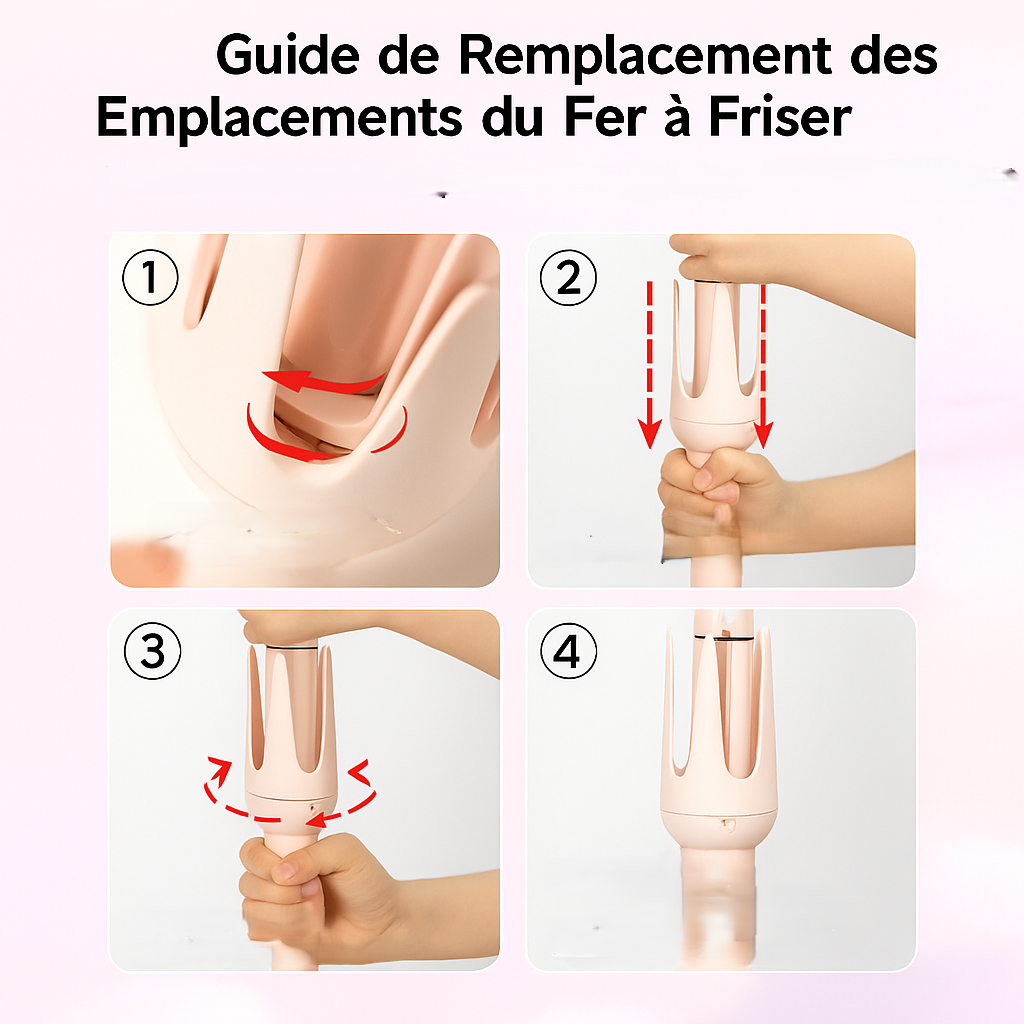 Guide de Remplacement des Emplacements du Fer à Friser

①

②

③

④